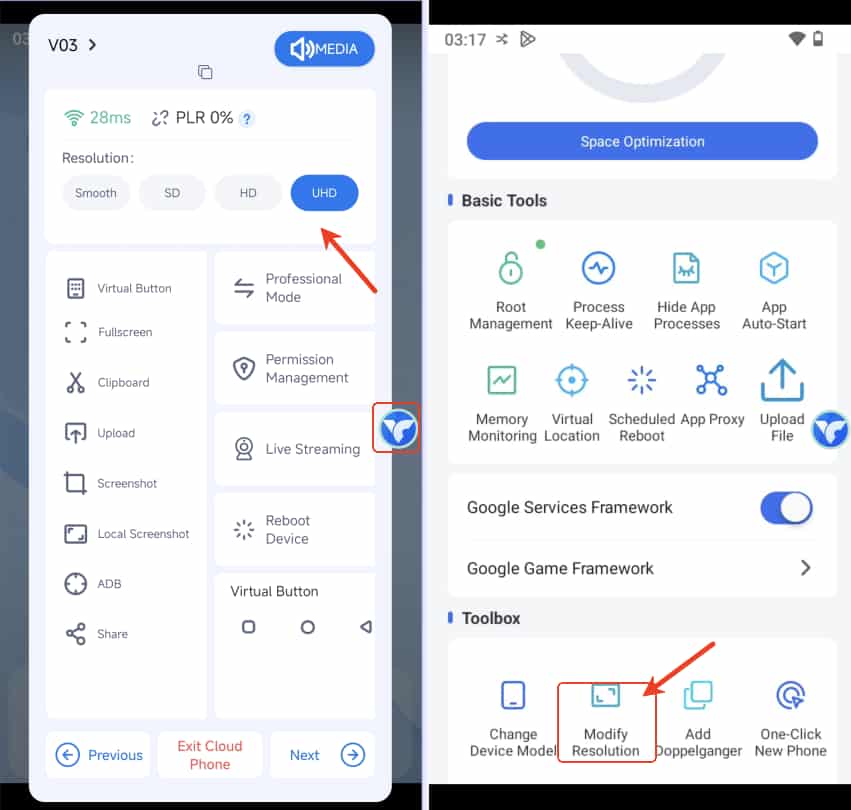 V03 >

MEDIA

28ms PLR 0% ?

Resolution:

Smooth SD HD UHD

Virtual Button

Fullscreen

Clipboard

Upload

Screenshot

Local Screenshot

ADB

Share

Professional Mode

Permission Management

Live Streaming

Reboot Device

Virtual Button

Previous

Exit Cloud Phone

Next

03:17

Space Optimization

Basic Tools

Root Management

Process Keep-Alive

Hide App Processes

App Auto-Start

Memory Monitoring

Virtual Location

Scheduled Reboot

App Proxy

Upload File

Google Services Framework

Google Game Framework

Toolbox

Change Device Model

Modify Resolution

Add Doppelganger

One-Click New Phone